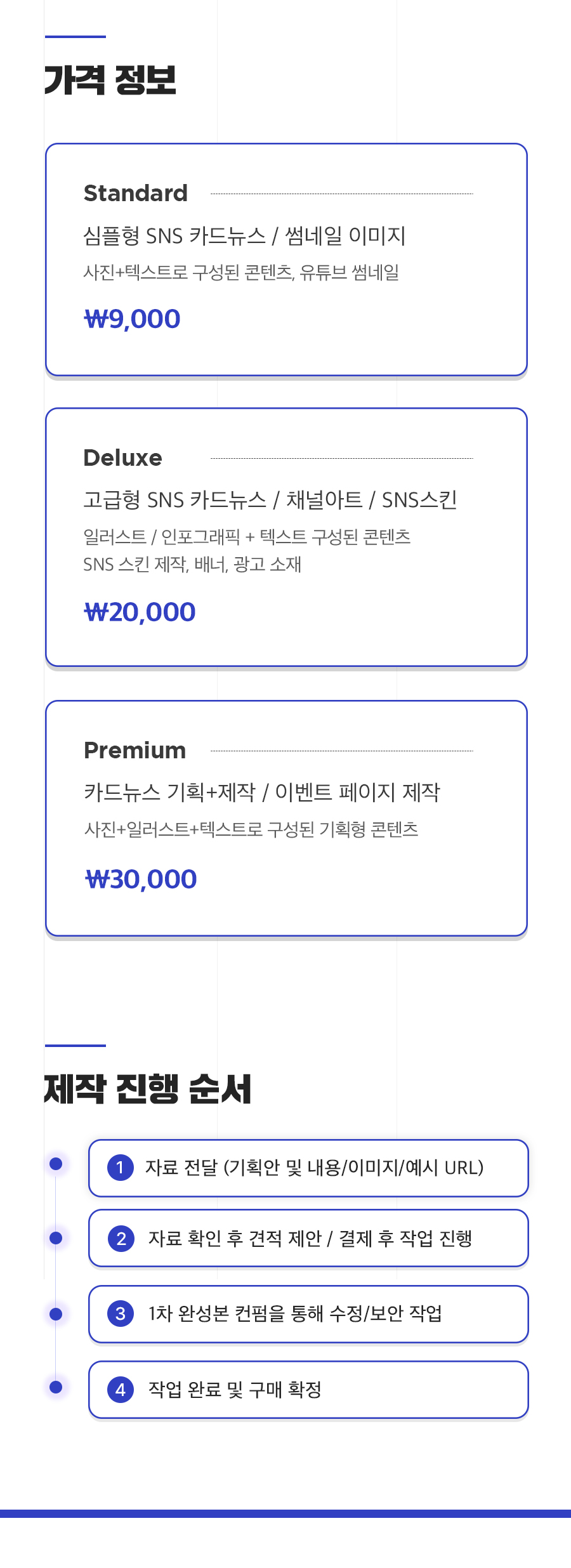 가격 정보

Standard

심플형 SNS 카드뉴스 / 썸네일 이미지

사진+텍스트로 구성된 콘텐츠, 유튜브 썸네일

₩9,000

Deluxe

고급형 SNS 카드뉴스 / 채널아트 / SNS스킨

일러스트 / 인포그래픽 + 텍스트 구성된 콘텐츠
SNS 스킨 제작, 배너, 광고 소재

₩20,000

Premium

카드뉴스 기획+제작 / 이벤트 페이지 제작

사진+일러스트+텍스트로 구성된 기획형 콘텐츠

₩30,000

제작 진행 순서

1 자료 전달 (기획안 및 내용/이미지/예시 URL)

2 자료 확인 후 견적 제안 / 결제 후 작업 진행

3 1차 완성본 컨펌을 통해 수정/보안 작업

4 작업 완료 및 구매 확정